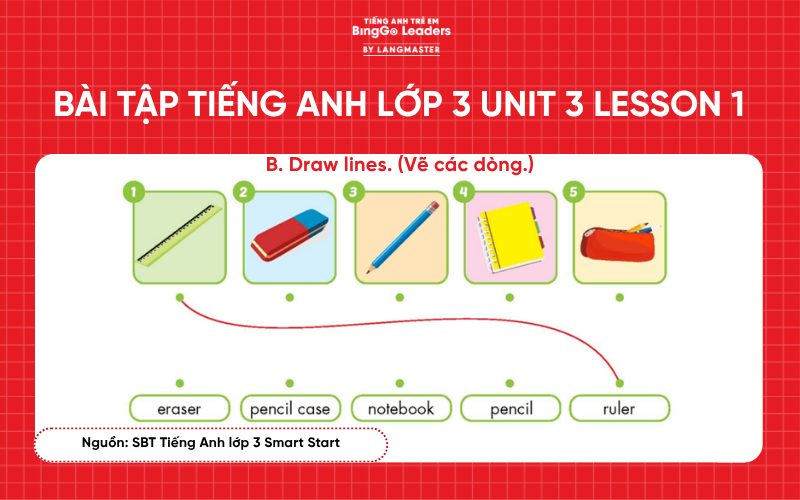 TIẾNG ANH TRẺ EM
BingGo Leaders
BY LANGMASTER

BÀI TẬP TIẾNG ANH LỚP 3 UNIT 3 LESSON 1

B. Draw lines. (Vẽ các dòng.)

1 2 3 4 5

eraser pencil case notebook pencil ruler

Nguồn: SBT Tiếng Anh lớp 3 Smart Start