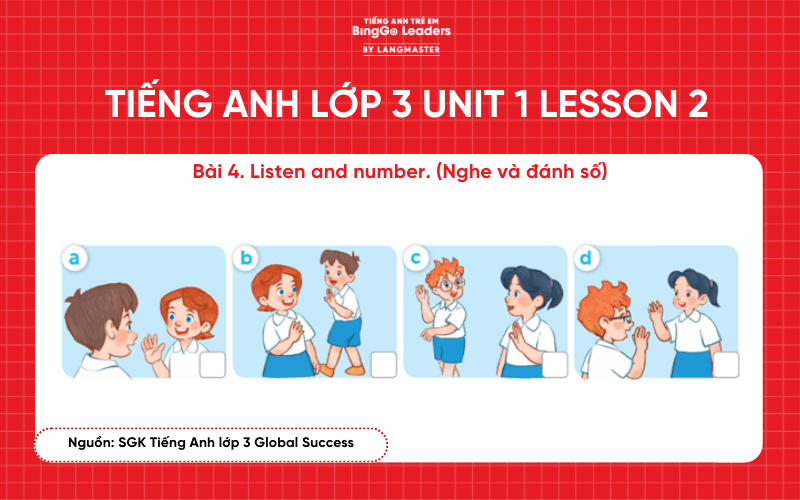 TIẾNG ANH TRẺ EM
BingGo Leaders
BY LANGMASTER

TIẾNG ANH LỚP 3 UNIT 1 LESSON 2

Bài 4. Listen and number. (Nghe và đánh số)

a

b

c

d

Nguồn: SGK Tiếng Anh lớp 3 Global Success