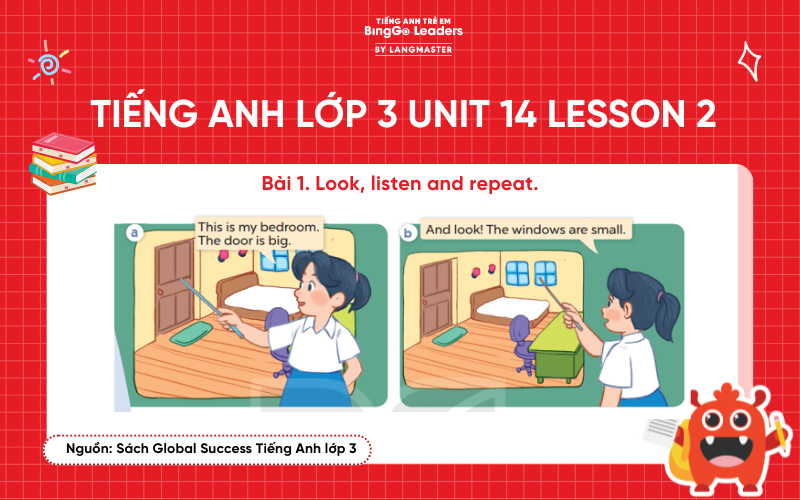 TIẾNG ANH TRẺ EM
BingGo Leaders
BY LANGMASTER

TIẾNG ANH LỚP 3 UNIT 14 LESSON 2

Bài 1. Look, listen and repeat.

a

This is my bedroom. The door is big.

b

And look! The windows are small.

Nguồn: Sách Global Success Tiếng Anh lớp 3